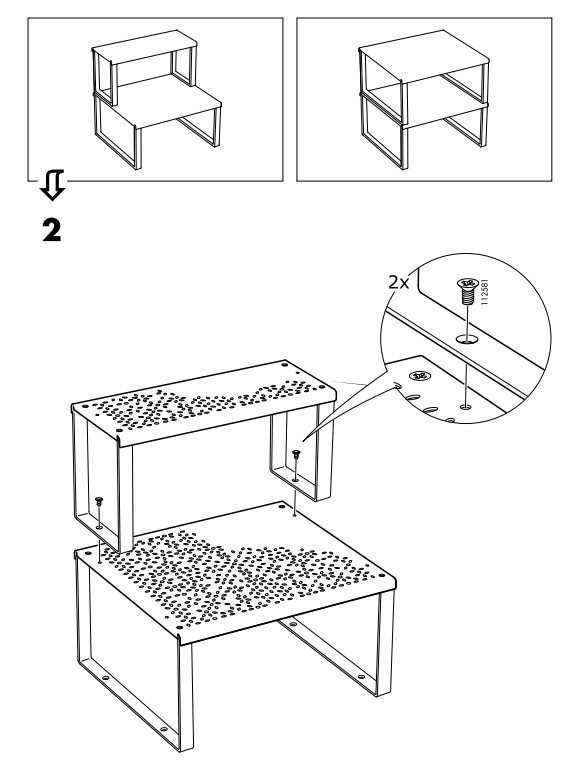 2

2x

112581