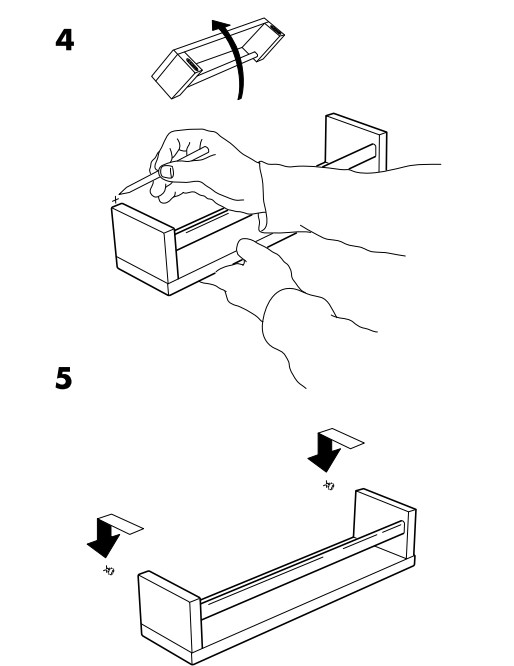 4

5