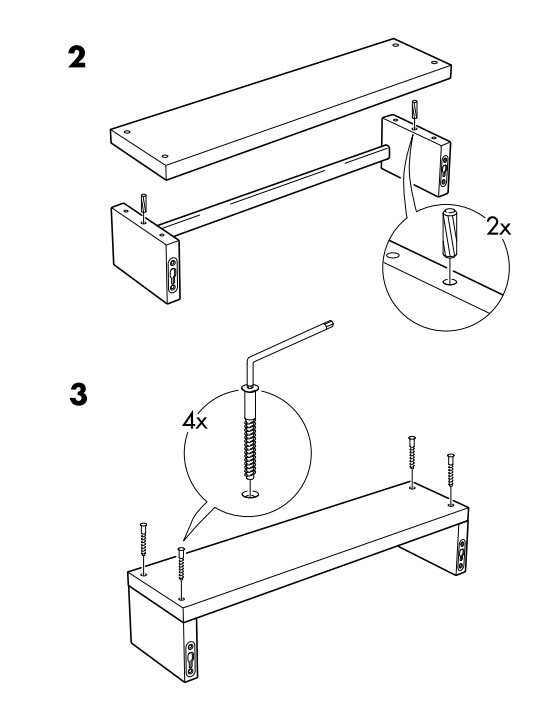 2

2x

3

4x